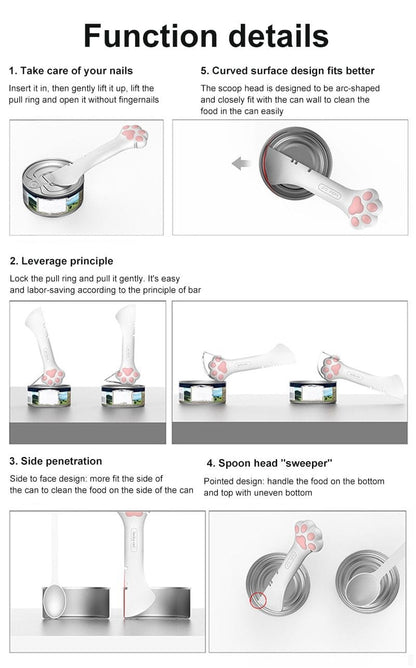 Function details

1. Take care of your nails

Insert it in, then gently lift it up, lift the pull ring and open it without fingernails

5. Curved surface design fits better

The scoop head is designed to be arc-shaped and closely fit with the can wall to clean the food in the can easily

2. Leverage principle

Lock the pull ring and pull it gently. It's easy and labor-saving according to the principle of bar

3. Side penetration

Side to face design: more fit the side of the can to clean the food on the side of the can

4. Spoon head "sweeper"

Pointed design: handle the food on the bottom and top with uneven bottom