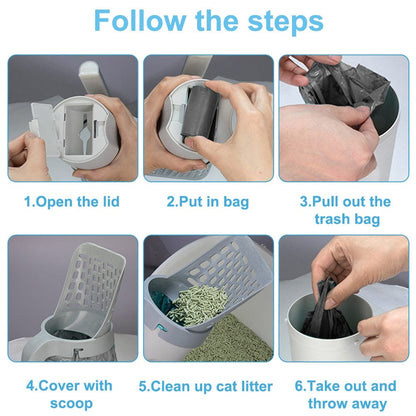 Follow the steps

1.Open the lid

2.Put in bag

3.Pull out the trash bag

4.Cover with scoop

5.Clean up cat litter

6.Take out and throw away