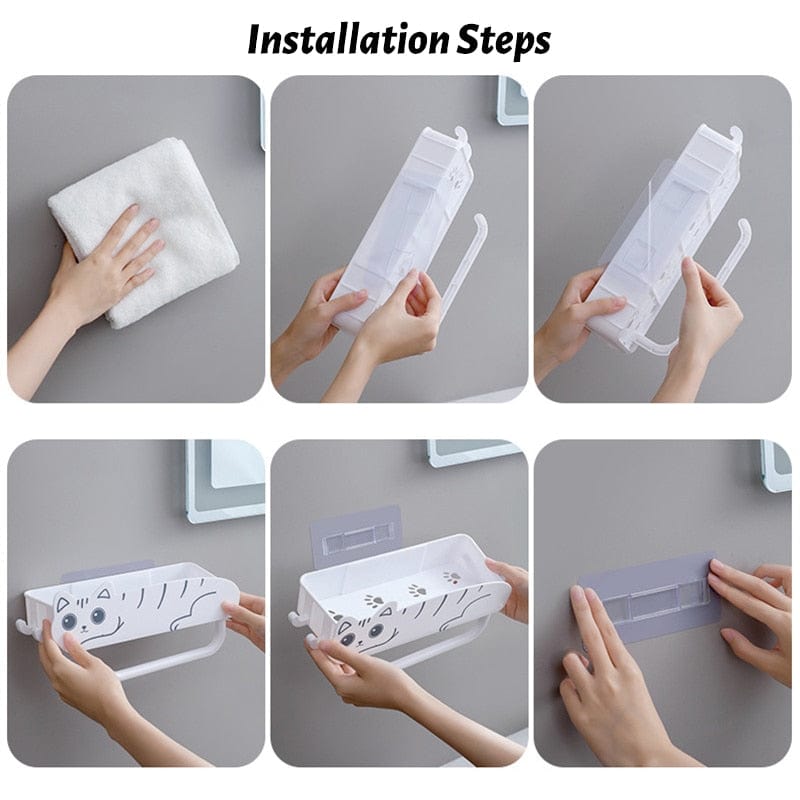 Installation Steps