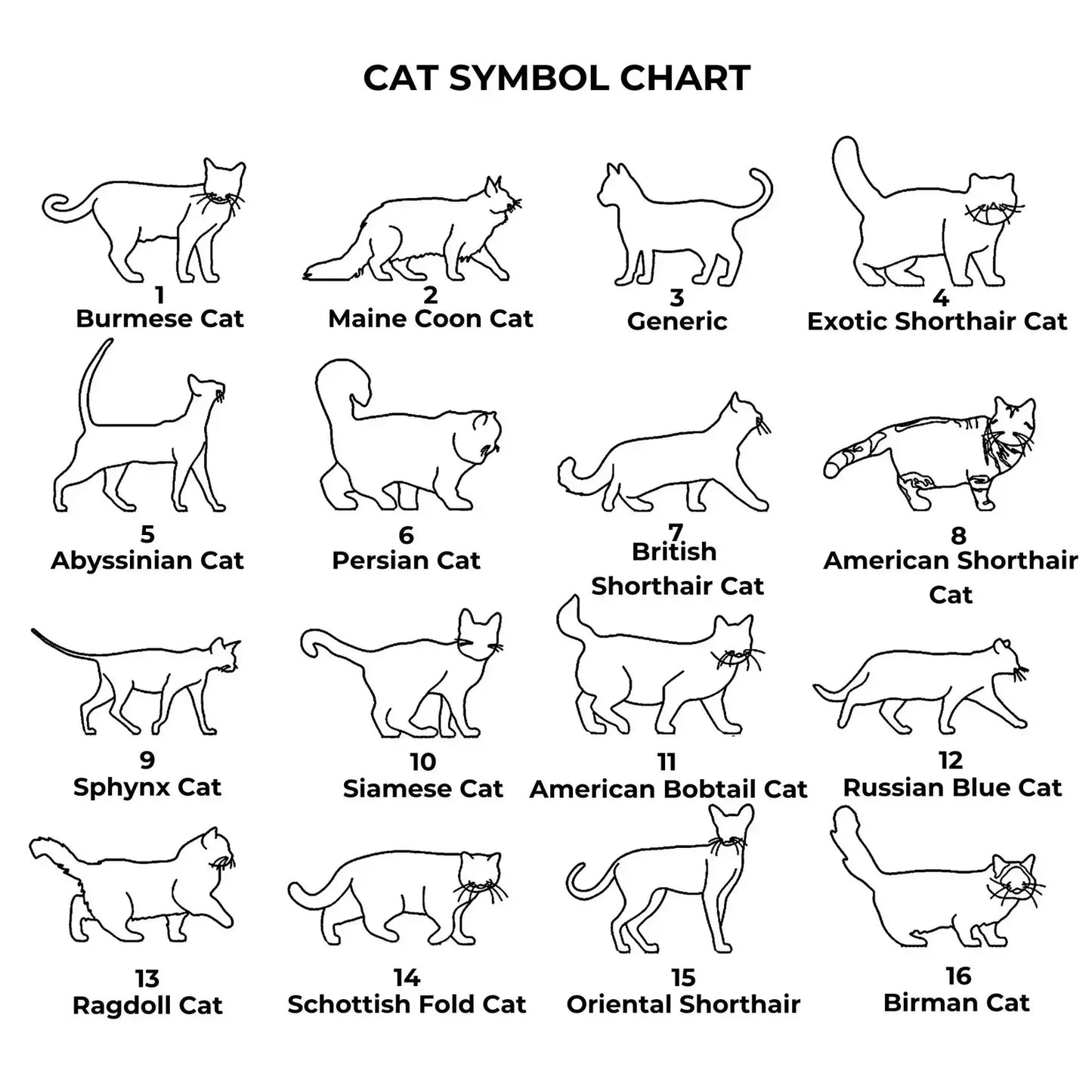 CAT SYMBOL CHART

1
Burmese Cat

2
Maine Coon Cat

3
Generic

4
Exotic Shorthair Cat

5
Abyssinian Cat

6
Persian Cat

7
British Shorthair Cat

8
American Shorthair Cat

9
Sphynx Cat

10
Siamese Cat

11
American Bobtail Cat

12
Russian Blue Cat

13
Ragdoll Cat

14
Schottish Fold Cat

15
Oriental Shorthair

16
Birman Cat