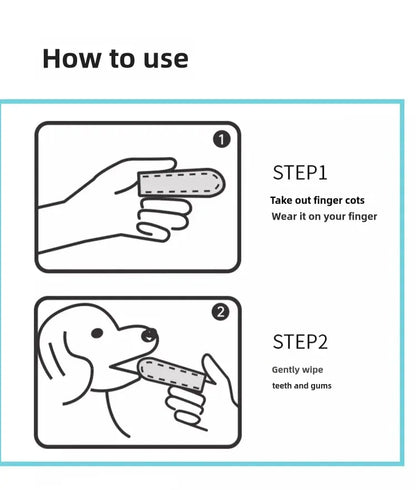 How to use

1

STEP1

Take out finger cots
Wear it on your finger

2

STEP2

Gently wipe
teeth and gums