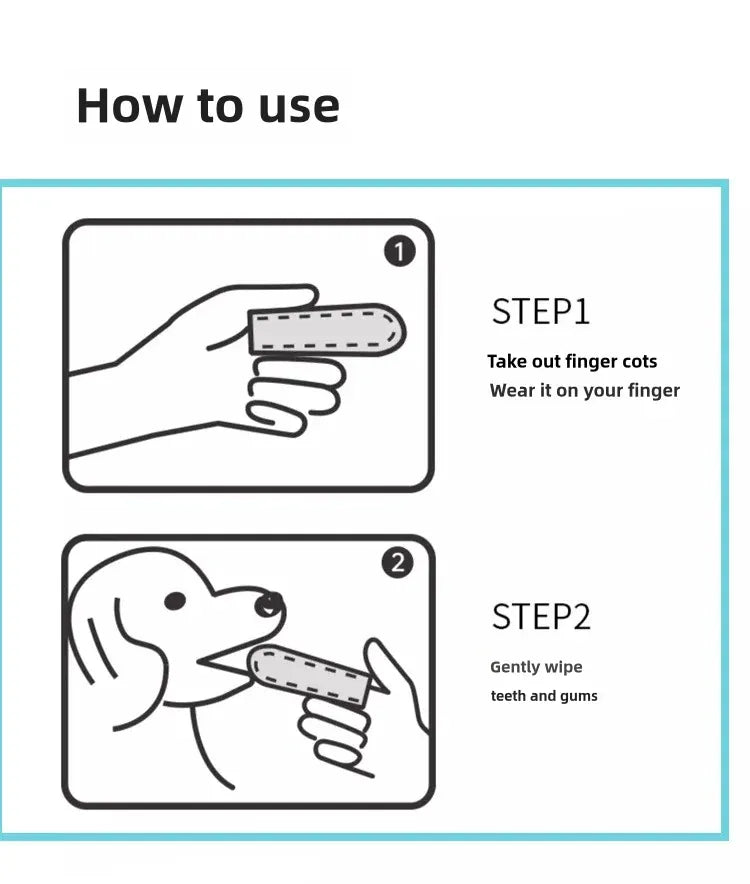 How to use

1

STEP1

Take out finger cots
Wear it on your finger

2

STEP2

Gently wipe
teeth and gums