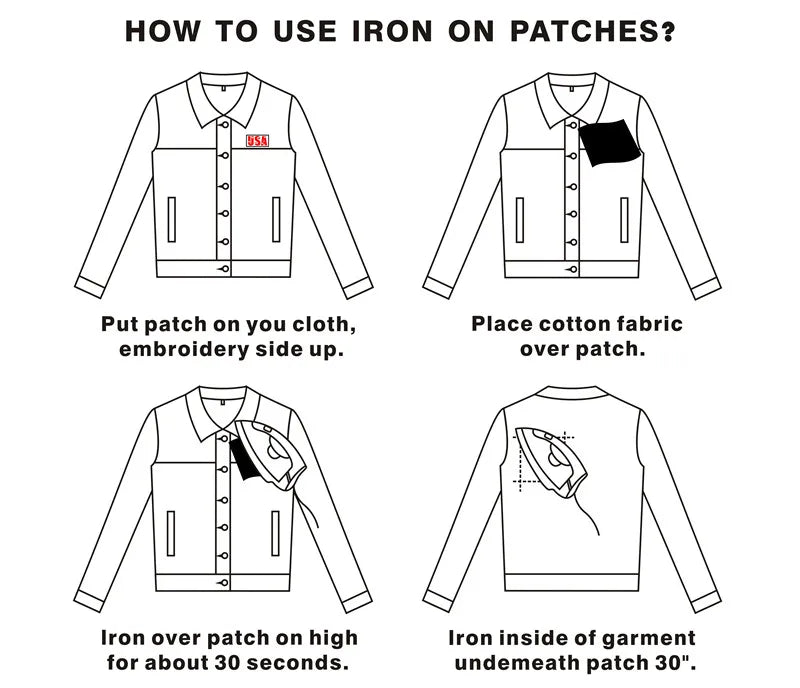 HOW TO USE IRON ON PATCHES?

USA

Put patch on you cloth, embroidery side up.

Place cotton fabric over patch.

Iron over patch on high for about 30 seconds.

Iron inside of garment undemeath patch 30".